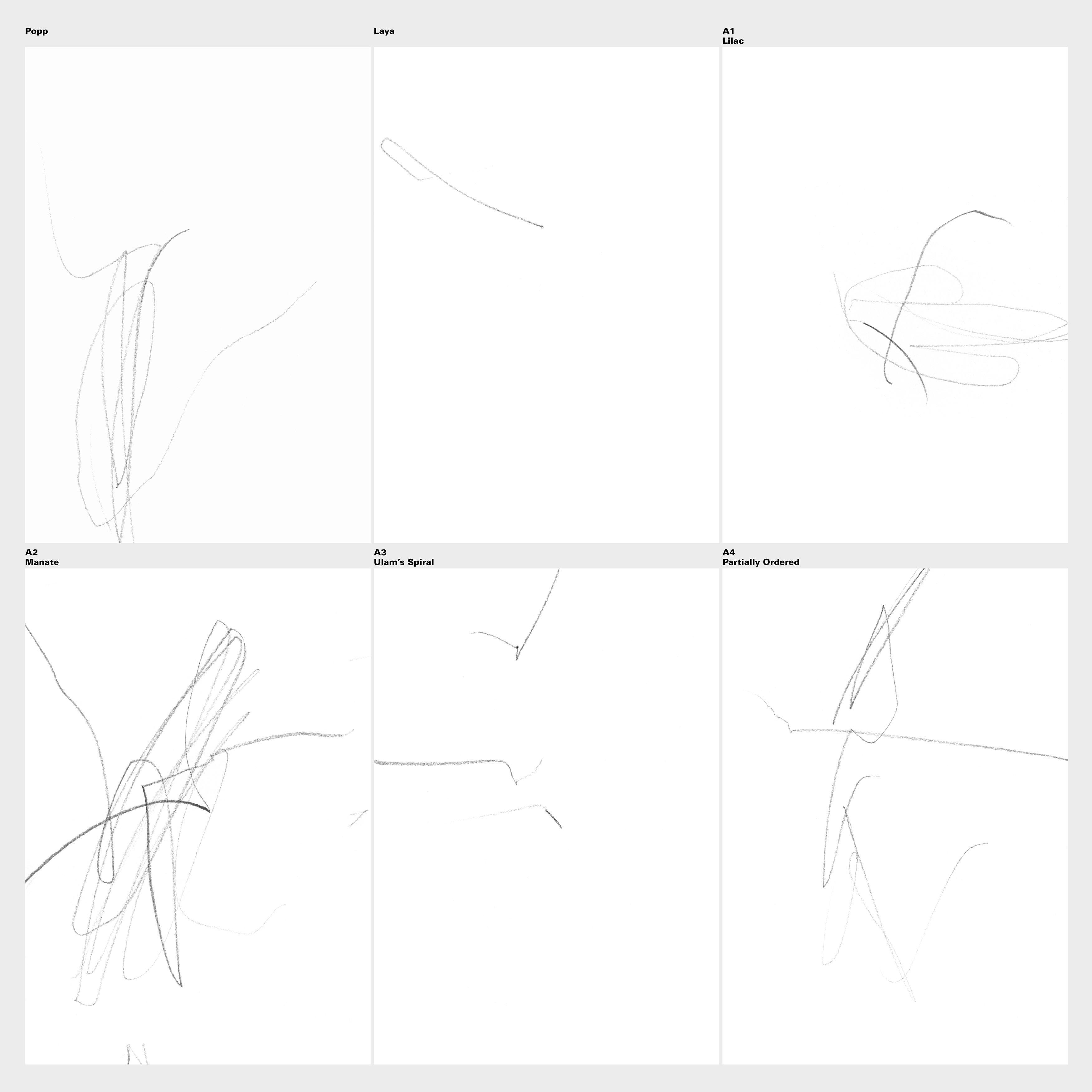 Popp

Laya

A1
Lilac

A2
Manate

A3
Ulam's Spiral

A4
Partially Ordered