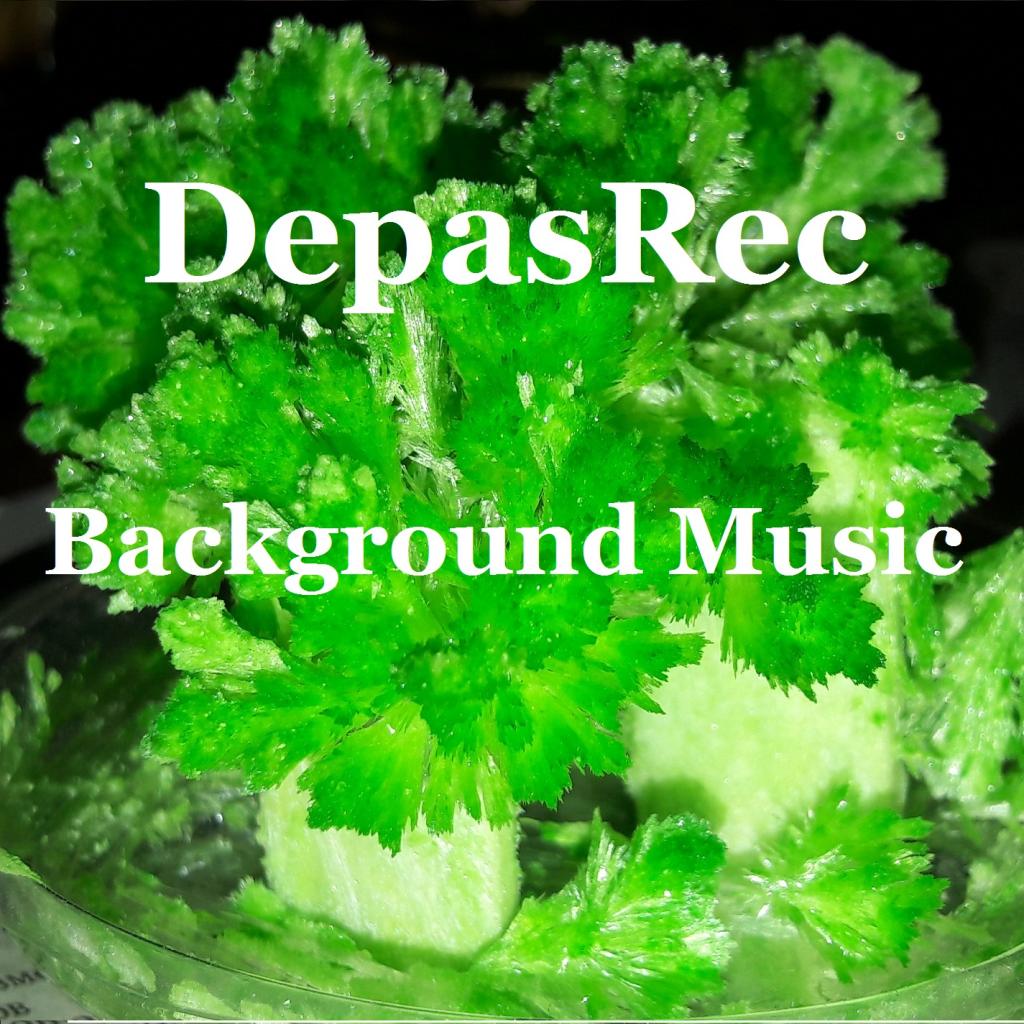 DepasRec

Background Music