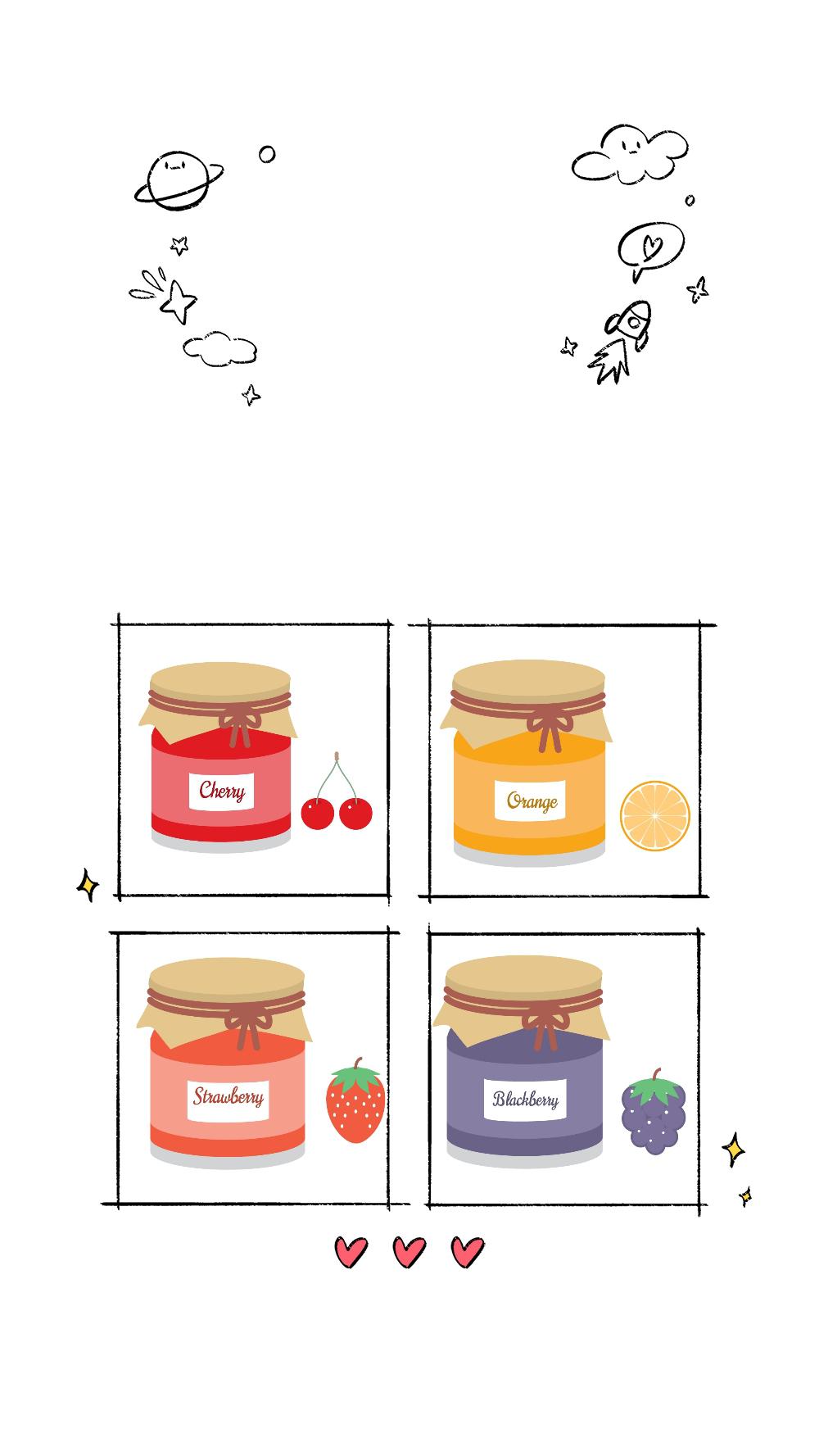 Cherry

Orange

Strawberry

Blackberry